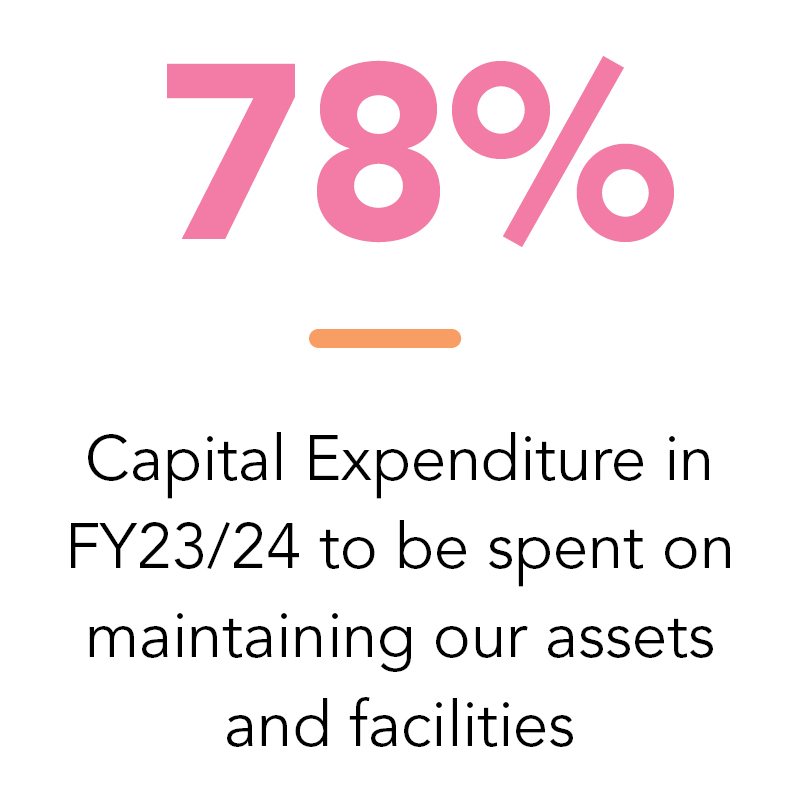 78%

Capital Expenditure in FY23/24 to be spent on maintaining our assets and facilities