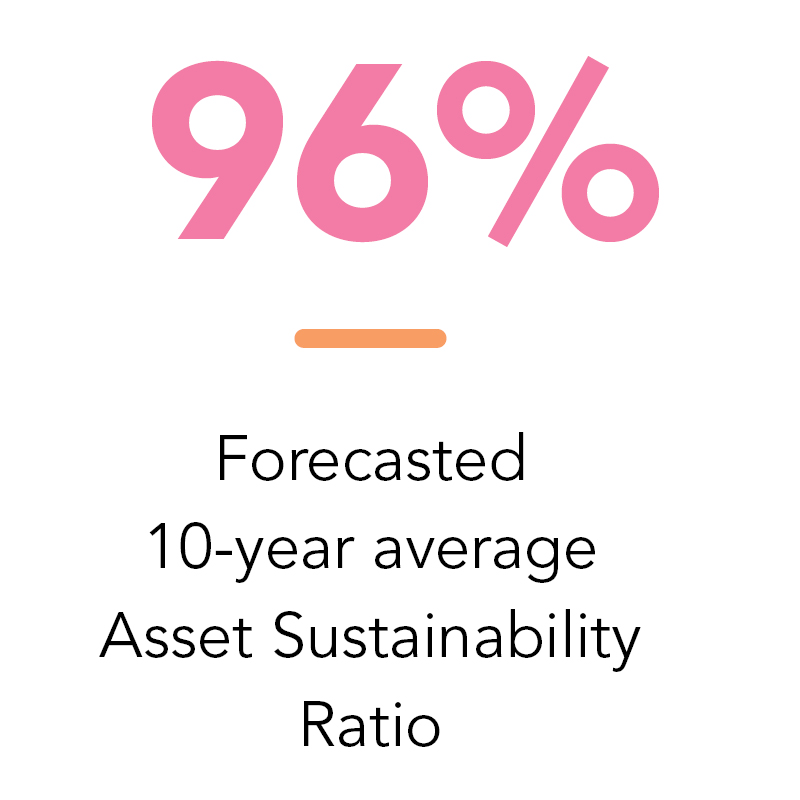 96%

Forecasted 10-year average Asset Sustainability Ratio